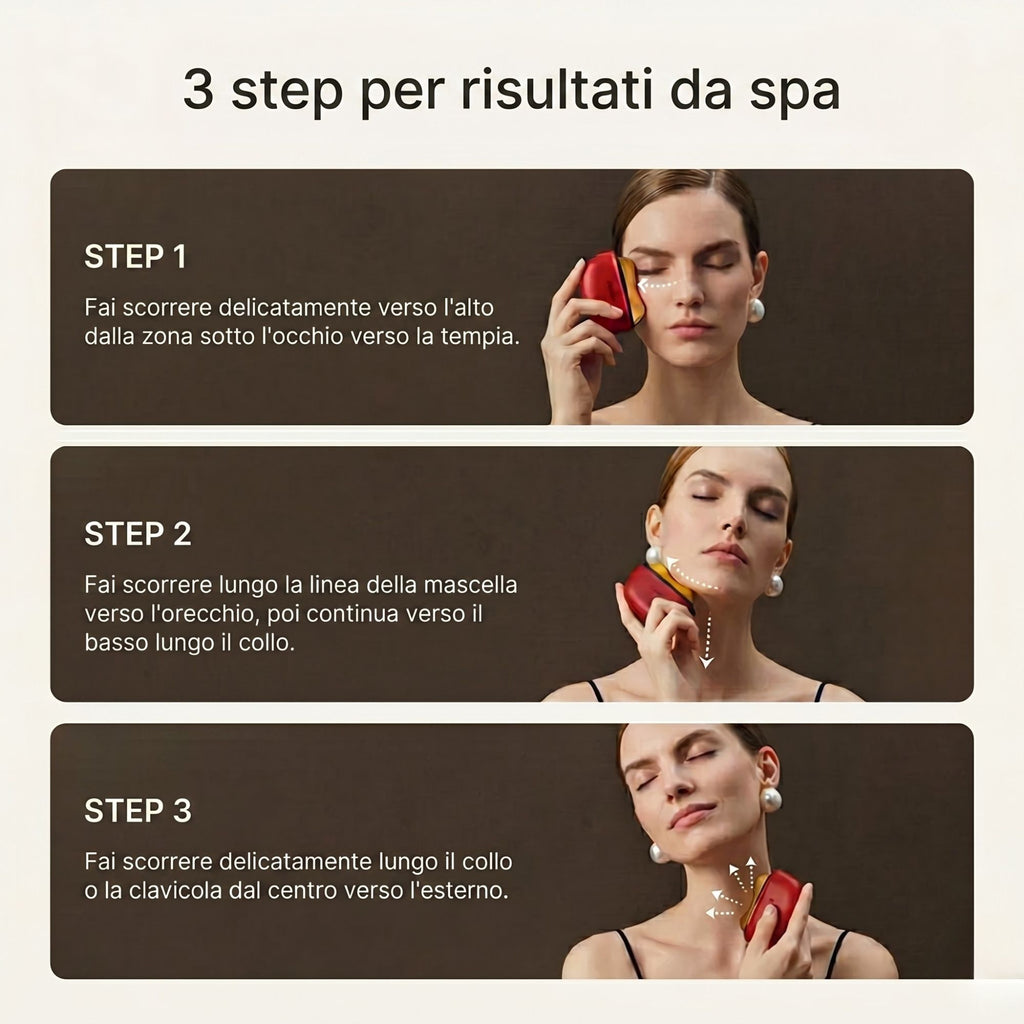 3 step per risultati da spa

STEP 1

Fai scorrere delicatamente verso l'alto dalla zona sotto l'occhio verso la tempia.

STEP 2

Fai scorrere lungo la linea della mascella verso l'orecchio, poi continua verso il basso lungo il collo.

STEP 3

Fai scorrere delicatamente lungo il collo o la clavicola dal centro verso l'esterno.